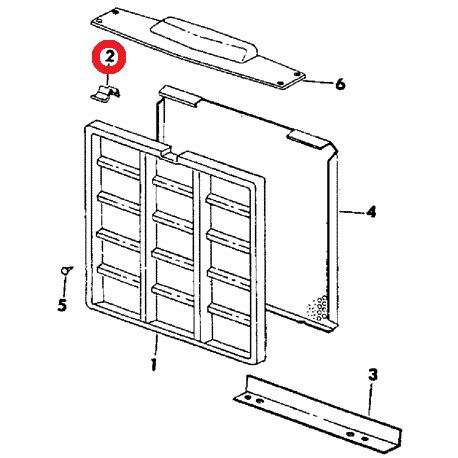 2
6
4
5
1
3