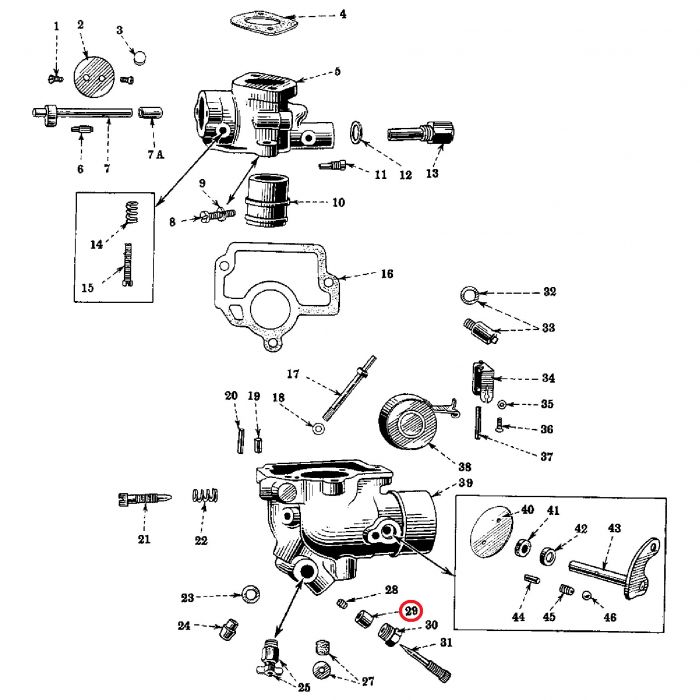 1
2
3
4
5
6
7
7 A
8
9
10
11
12
13
14
15
16
17
18
19
20
21
22
23
24
25
27
28
29
30
31
32
33
34
35
36
37
38
39
40
41
42
43
44
45
46