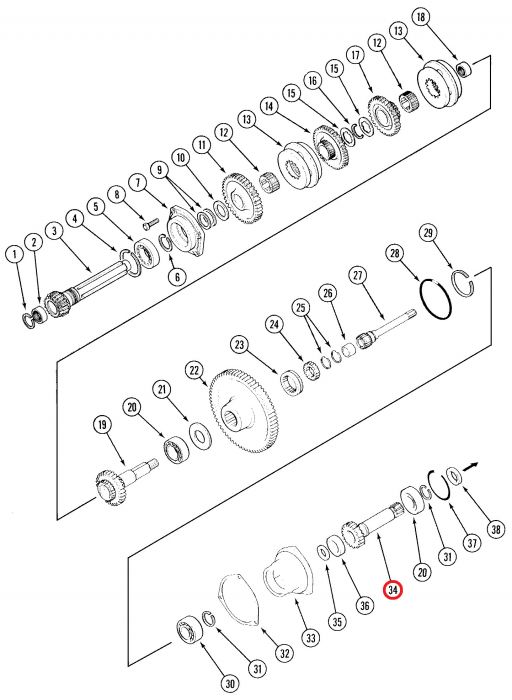 18
13
12
17
15
16
15
14
13
12
11
10
9
7
8
5
4
3
2
1
6
29
28
27
26
25
24
23
22
21
20
19
38
37
31
20
34
36
35
33
32
31
30